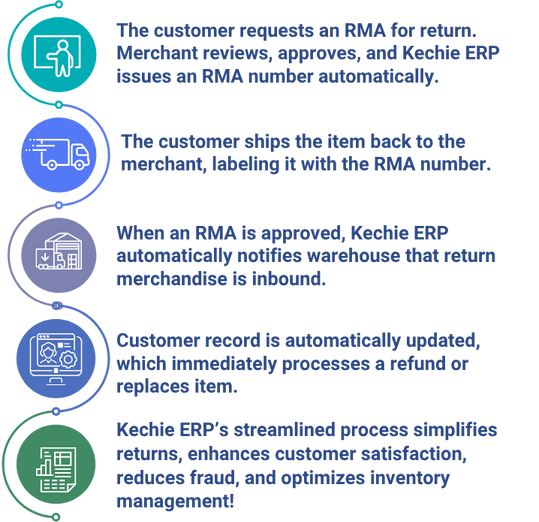 The customer requests an RMA for return. Merchant reviews, approves, and Kechie ERP issues an RMA number automatically.

The customer ships the item back to the merchant, labeling it with the RMA number.

When an RMA is approved, Kechie ERP automatically notifies warehouse that return merchandise is inbound.

Customer record is automatically updated, which immediately processes a refund or replaces item.

Kechie ERP's streamlined process simplifies returns, enhances customer satisfaction, reduces fraud, and optimizes inventory management!